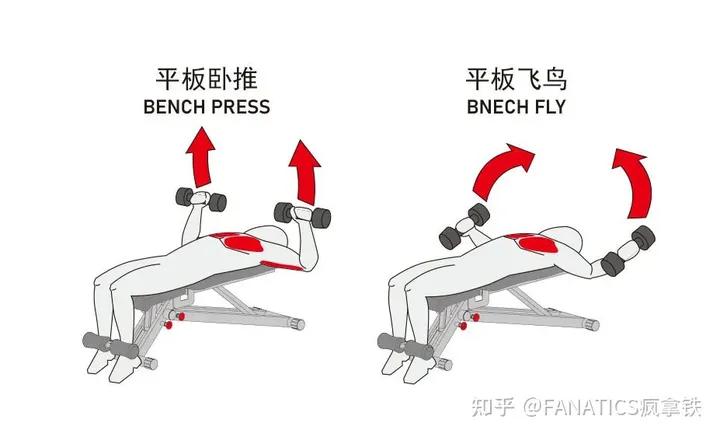 平板卧推
BENCH PRESS

平板飞鸟
BNECH FLY

知乎 @FANATICS疯拿铁