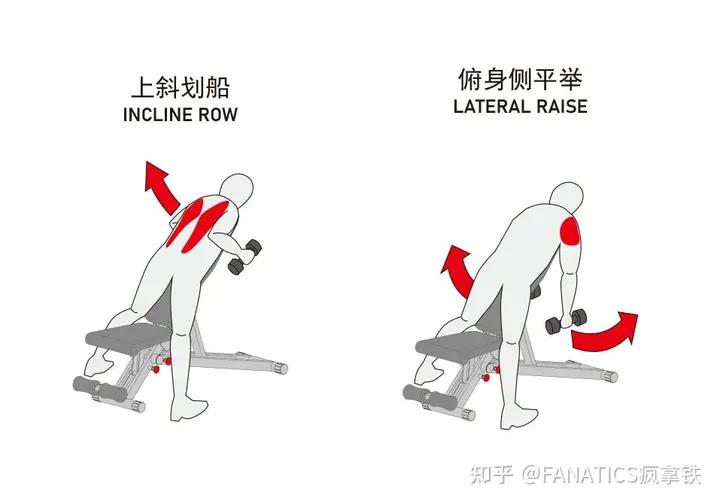 上斜划船
INCLINE ROW

俯身侧平举
LATERAL RAISE

知乎 @FANATICS疯拿铁