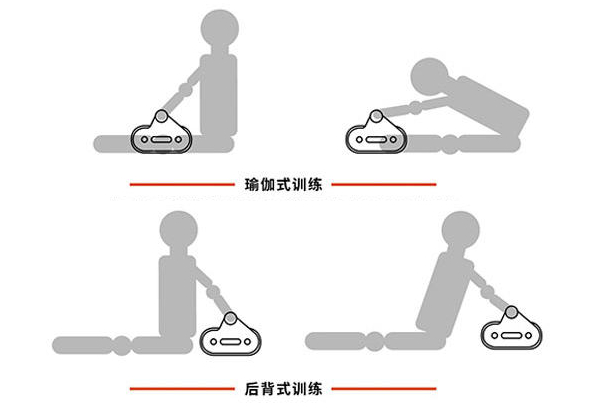 瑜伽式训练

后背式训练